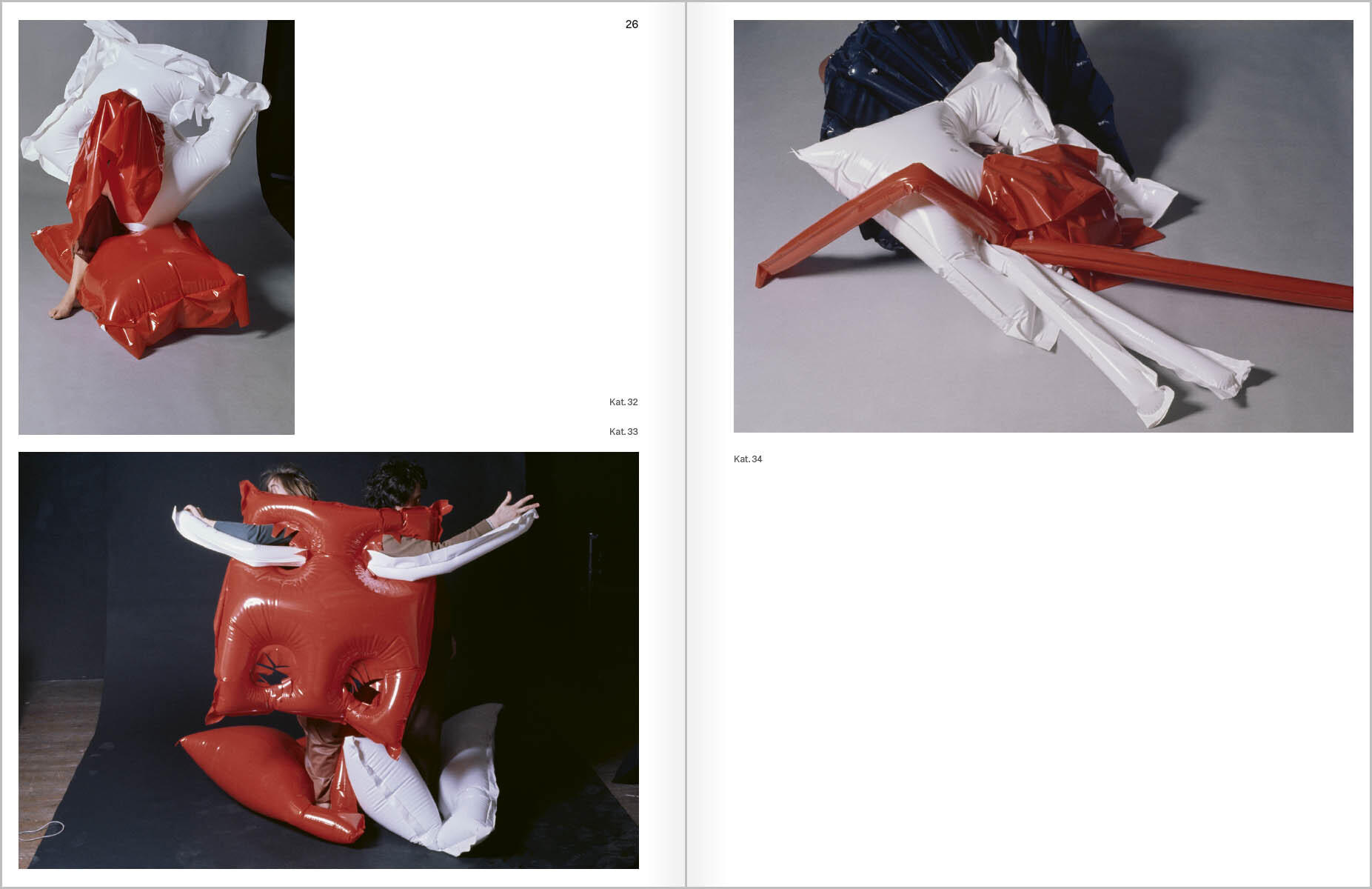 26

Kat. 32

Kat. 33

Kat. 34